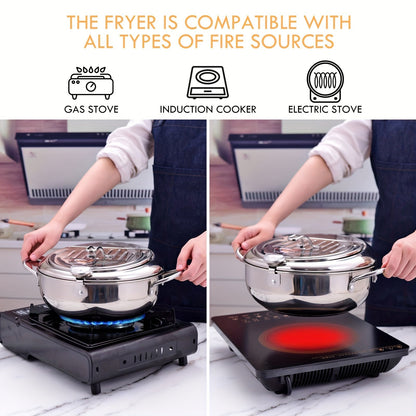 THE FRYER IS COMPATIBLE WITH ALL TYPES OF FIRE SOURCES

GAS STOVE

INDUCTION COOKER

ELECTRIC STOVE