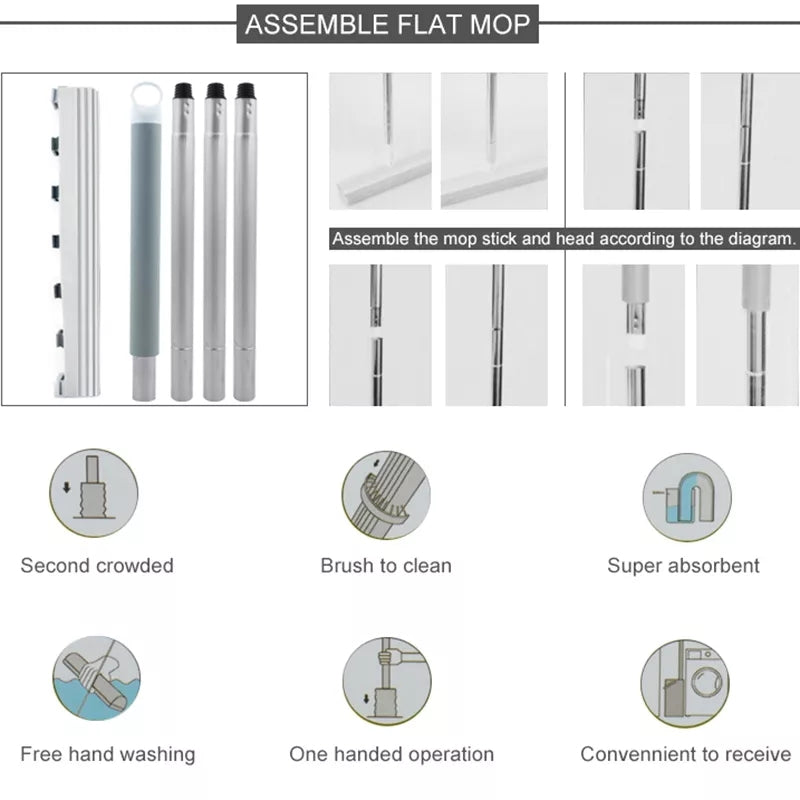 ASSEMBLE FLAT MOP

Assemble the mop stick and head according to the diagram.

Second crowded

Brush to clean

Super absorbent

Free hand washing

One handed operation

Convennient to receive