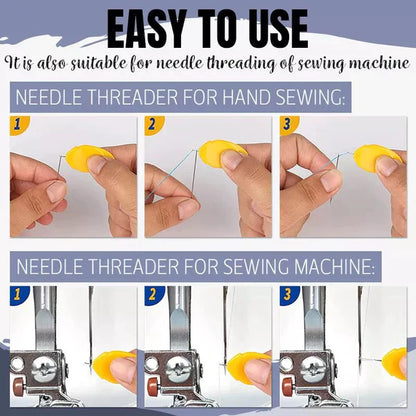 EASY TO USE

It is also suitable for needle threading of sewing machine

NEEDLE THREADER FOR HAND SEWING:

1

2

3

NEEDLE THREADER FOR SEWING MACHINE:

1

2

3