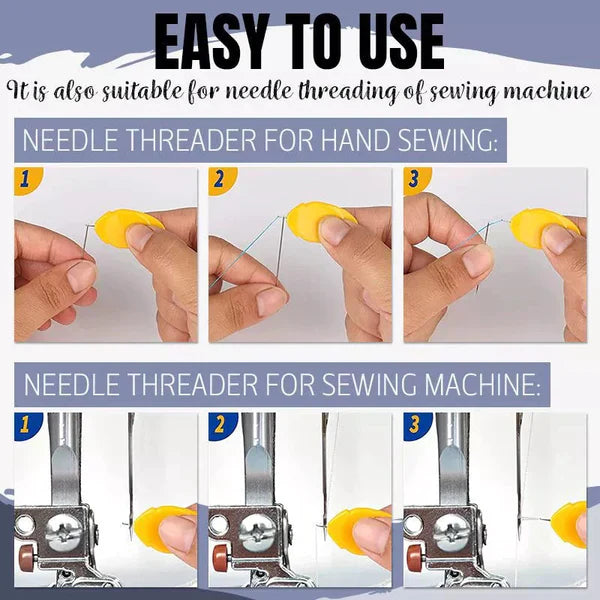 EASY TO USE

It is also suitable for needle threading of sewing machine

NEEDLE THREADER FOR HAND SEWING:

1

2

3

NEEDLE THREADER FOR SEWING MACHINE:

1

2

3