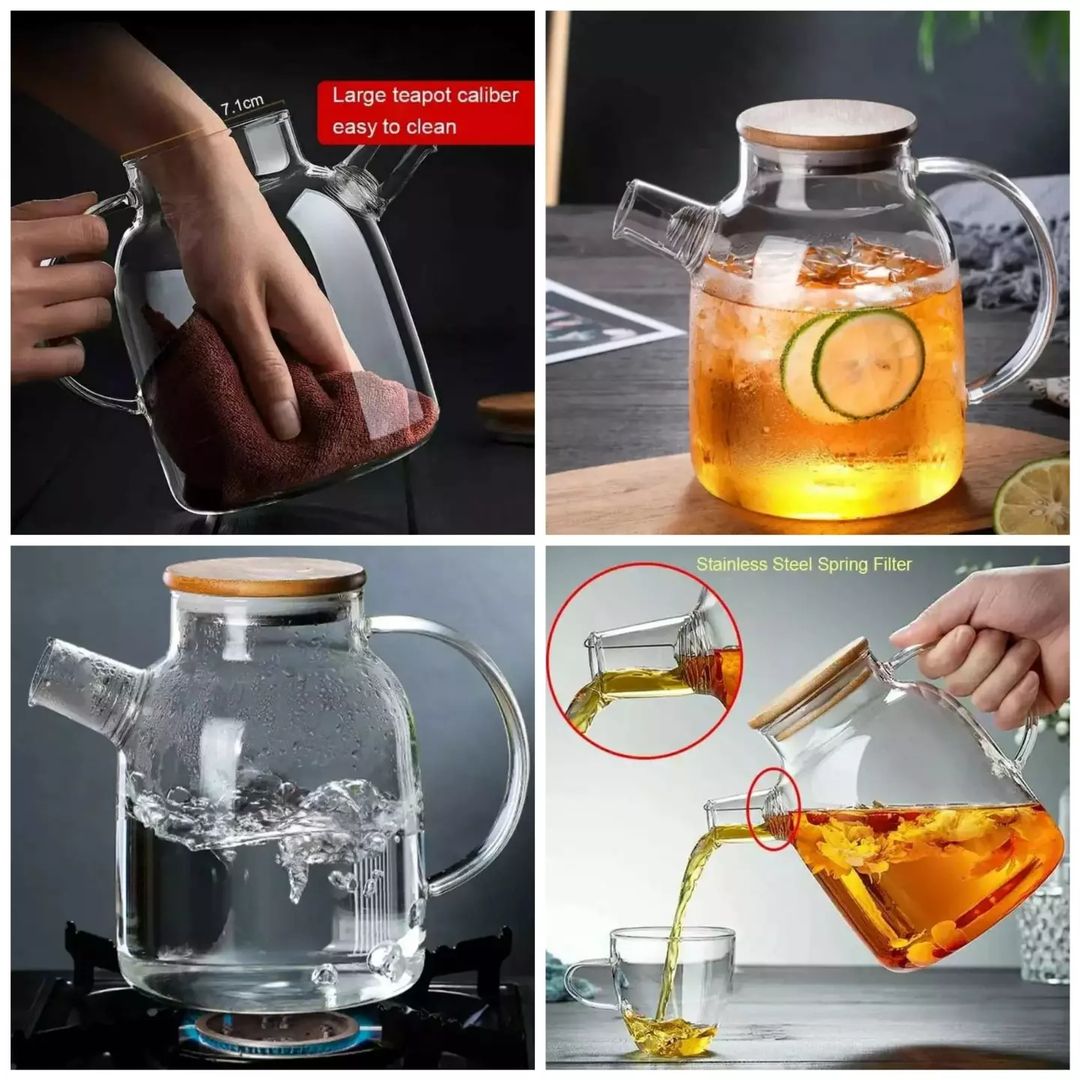 7.1cm

Large teapot caliber easy to clean

Stainless Steel Spring Filter