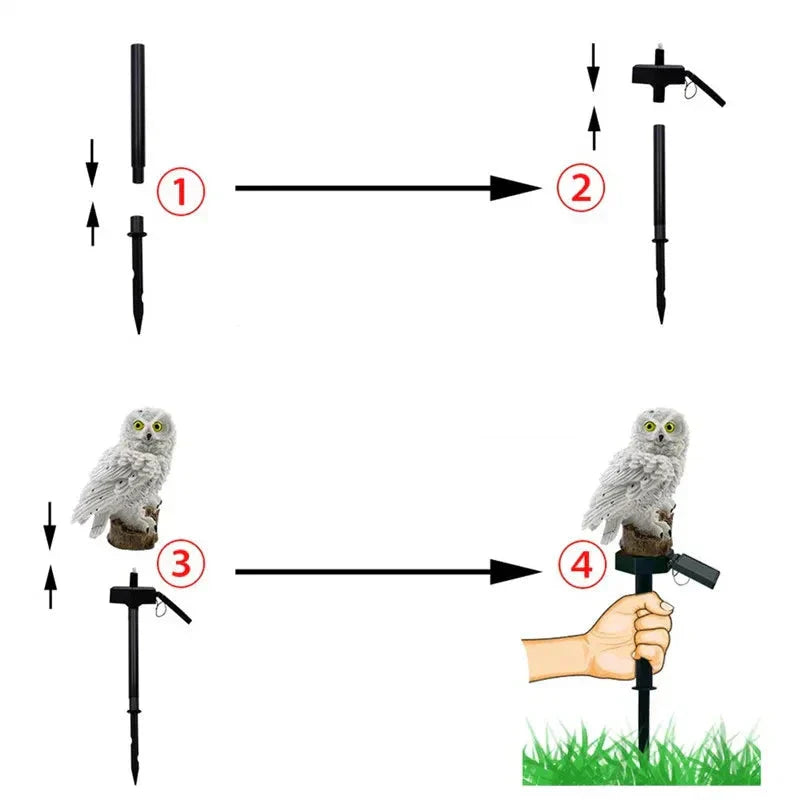 1
2
3
4