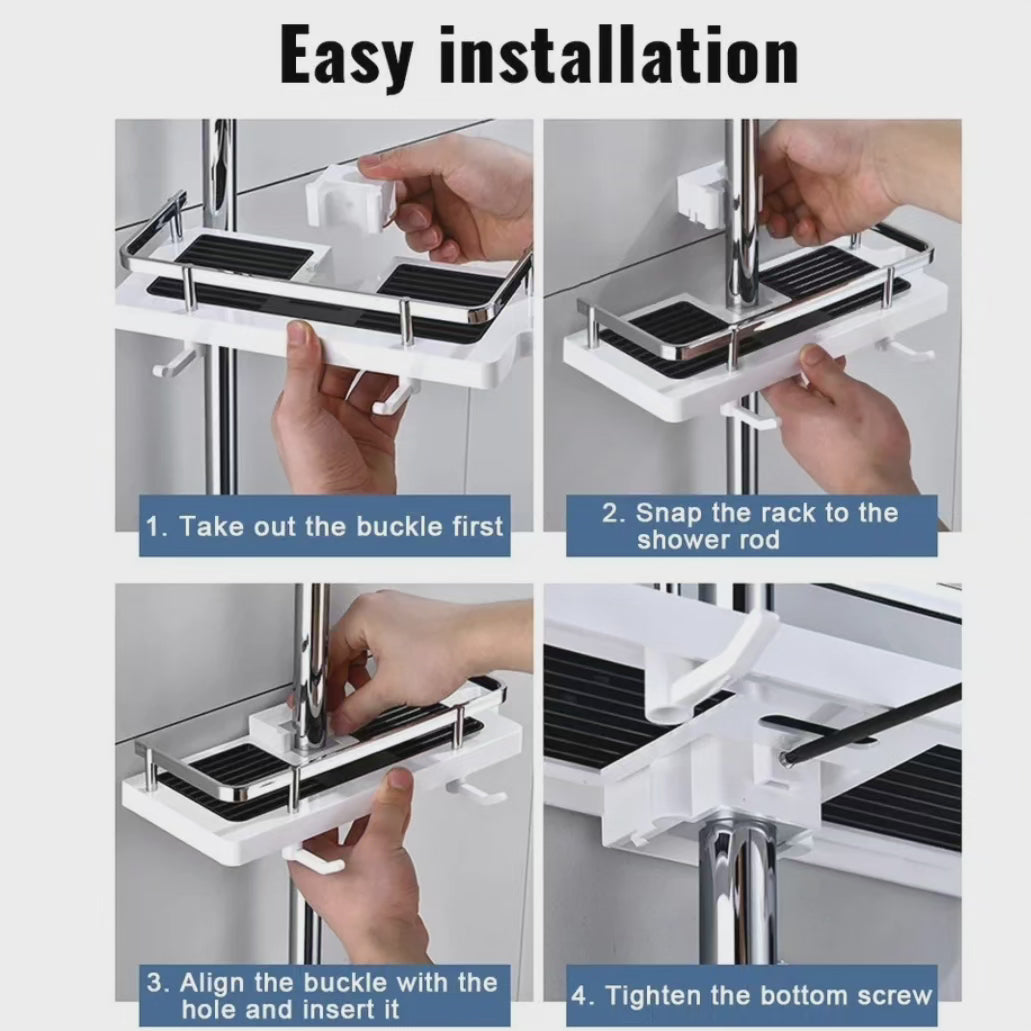 Easy installation

1. Take out the buckle first

2. Snap the rack to the shower rod

3. Align the buckle with the hole and insert it

4. Tighten the bottom screw