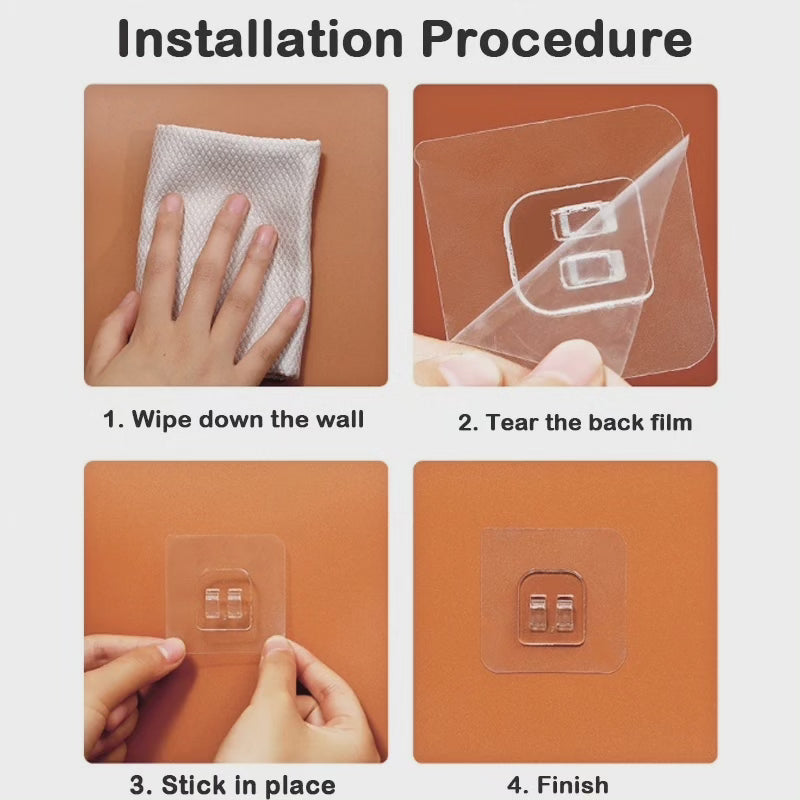 Installation Procedure

1. Wipe down the wall

2. Tear the back film

3. Stick in place

4. Finish