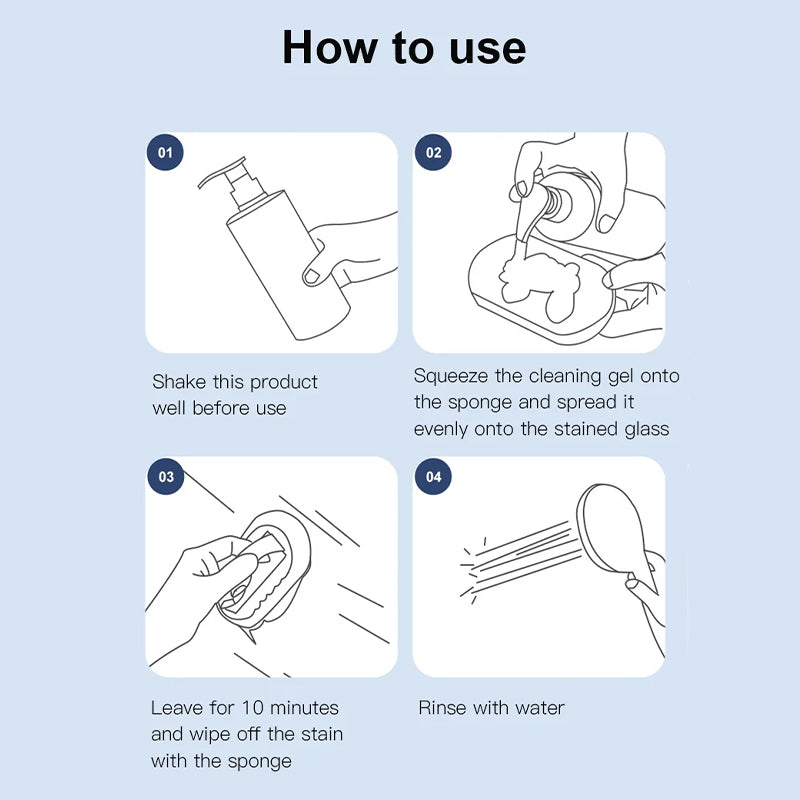 How to use

01

Shake this product well before use

02

Squeeze the cleaning gel onto the sponge and spread it evenly onto the stained glass

03

Leave for 10 minutes and wipe off the stain with the sponge

04

Rinse with water