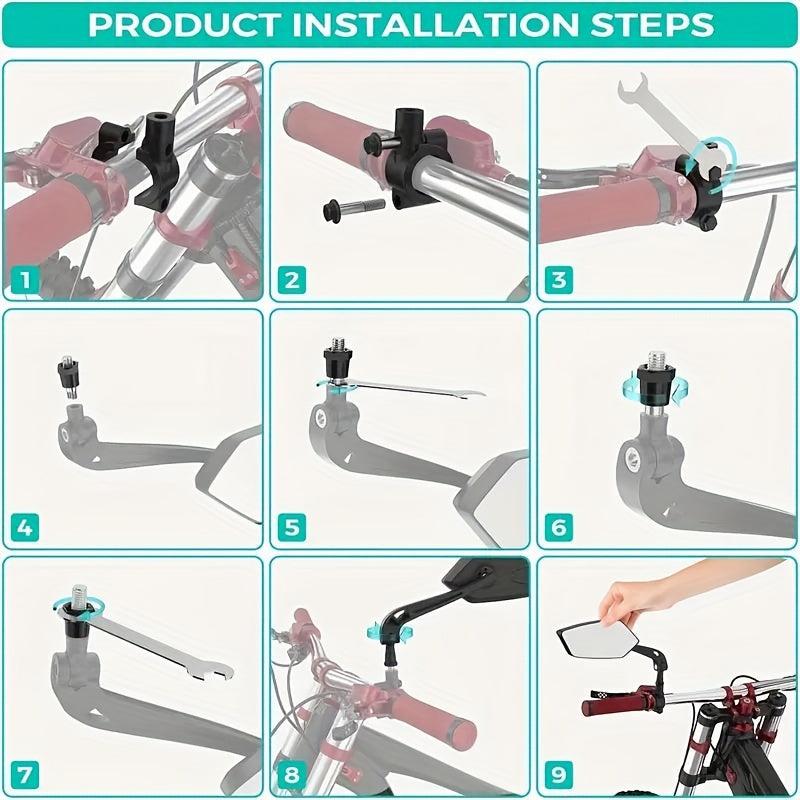 PRODUCT INSTALLATION STEPS

1

2

3

4

5

6

7

8

9